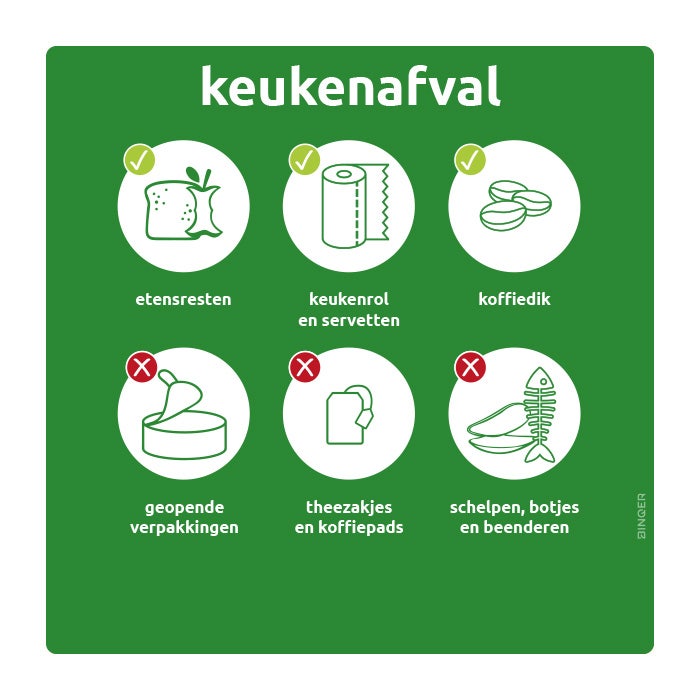 keukenafval

etensresten

keukenrol en servetten

koffiedik

geopende verpakkingen

theezakjes en koffiepads

schelpen, botjes en beenderen

BINQER