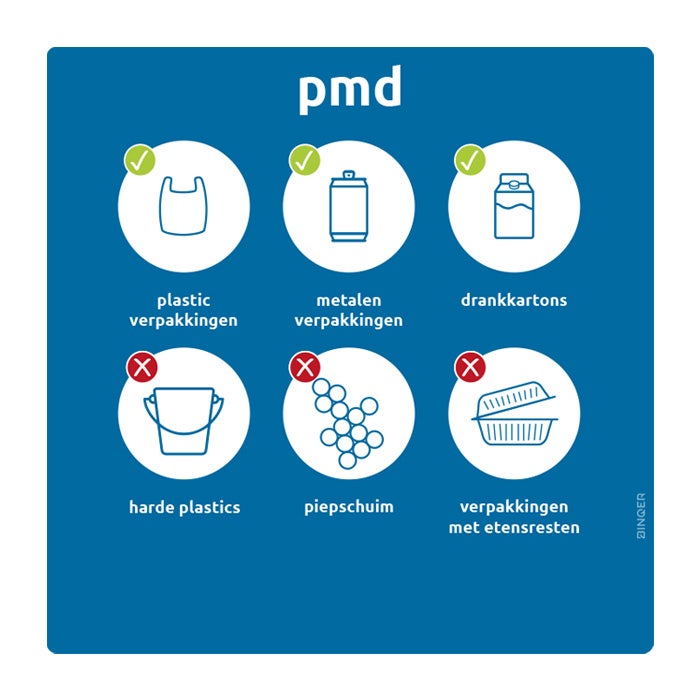 pmd

plastic verpakkingen

metalen verpakkingen

drankkartons

harde plastics

piepschuim

verpakkingen met etensresten

BINQER